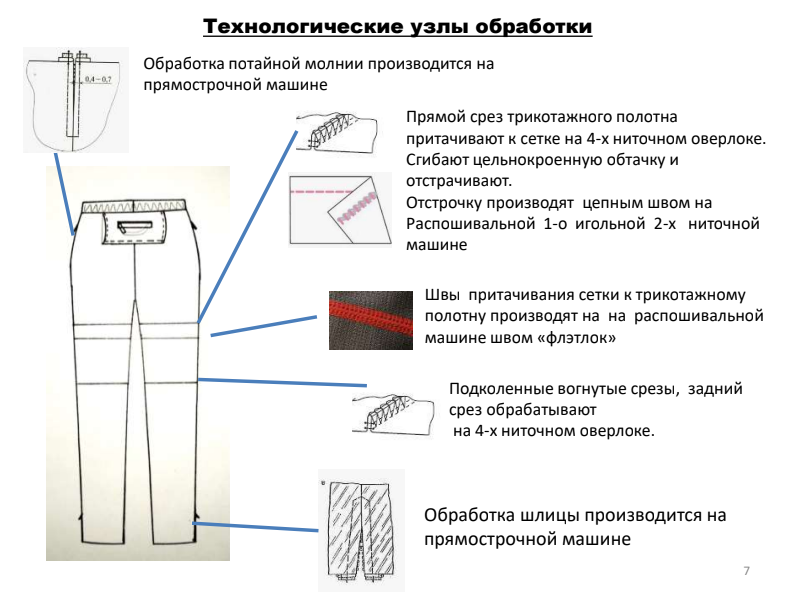 Технологические узлы обработки

0,4 – 0,7

Обработка потайной молнии производится на прямострочной машине

Прямой срез трикотажного полотна притачивают к сетке на 4-х ниточном оверлоке.
Сгибают цельнокроенную обтачку и отстрачивают.
Отстрочку производят цепным швом на Распошивальной 1-о игольной 2-х ниточной машине

Швы притачивания сетки к трикотажному полотну производят на на распошивальной машине швом «флэтлок»

Подколенные вогнутые срезы, задний срез обрабатывают
на 4-х ниточном оверлоке.

Обработка шлицы производится на прямострочной машине

7