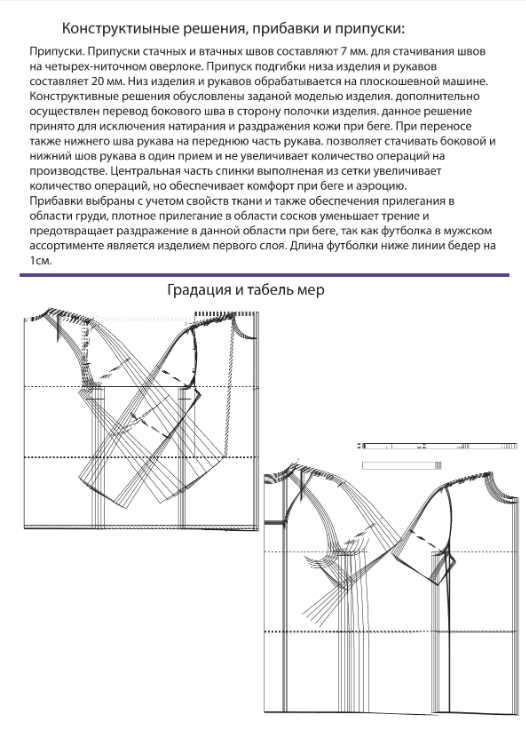 Конструктиыные решения, прибавки и припуски:

Припуски. Припуски стачных и втачных швов составляют 7 мм. для стачивания швов на четырех-ниточном оверлоке. Припуск подгибки низа изделия и рукавов составляет 20 мм. Низ изделия и рукавов обрабатывается на плоскошевной машине. Конструктивные решения обусловлены заданой моделью изделия. дополнительно осуществлен перевод бокового шва в сторону полочки изделия. данное решение принято для исключения натирания и раздражения кожи при беге. При переносе также нижнего шва рукава на переднюю часть рукава. позволяет стачивать боковой и нижний шов рукава в один прием и не увеличивает количество операций на производстве. Центральная часть спинки выполненая из сетки увеличивает количество операций, но обеспечивает комфорт при беге и аэроцию.
Прибавки выбраны с учетом свойств ткани и также обеспечения прилегания в области груди, плотное прилегание в области сосков уменьшает трение и предотвращает раздражение в данной области при беге, так как футболка в мужском ассортименте является изделием первого слоя. Длина футболки ниже линии бедер на 1см.

Градация и табель мер